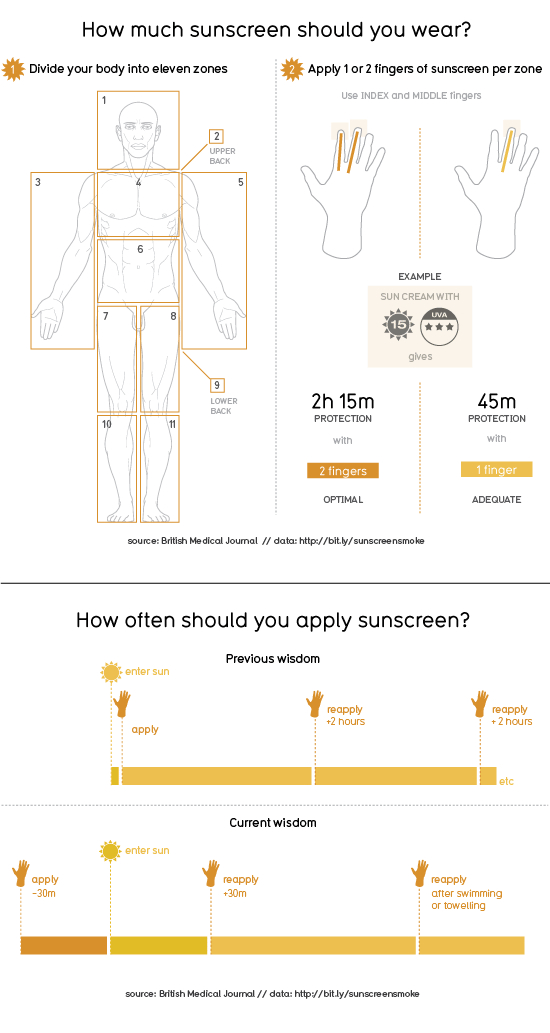 How much sunscreen should you wear?

1 Divide your body into eleven zones

1

2 UPPER BACK

3

4

5

6

7

8

9 LOWER BACK

10

11

2 Apply 1 or 2 fingers of sunscreen per zone

Use INDEX and MIDDLE fingers

EXAMPLE

SUN CREAM WITH 15 UVA ★★★ gives

2h 15m PROTECTION with 2 fingers OPTIMAL

45m PROTECTION with 1 finger ADEQUATE

source: British Medical Journal // data: http://bit.ly/sunscreensmoke

How often should you apply sunscreen?

Previous wisdom

enter sun

apply

reapply +2 hours

reapply + 2 hours

etc

Current wisdom

apply -30m

enter sun

reapply +30m

reapply after swimming or towelling

source: British Medical Journal // data: http://bit.ly/sunscreensmoke